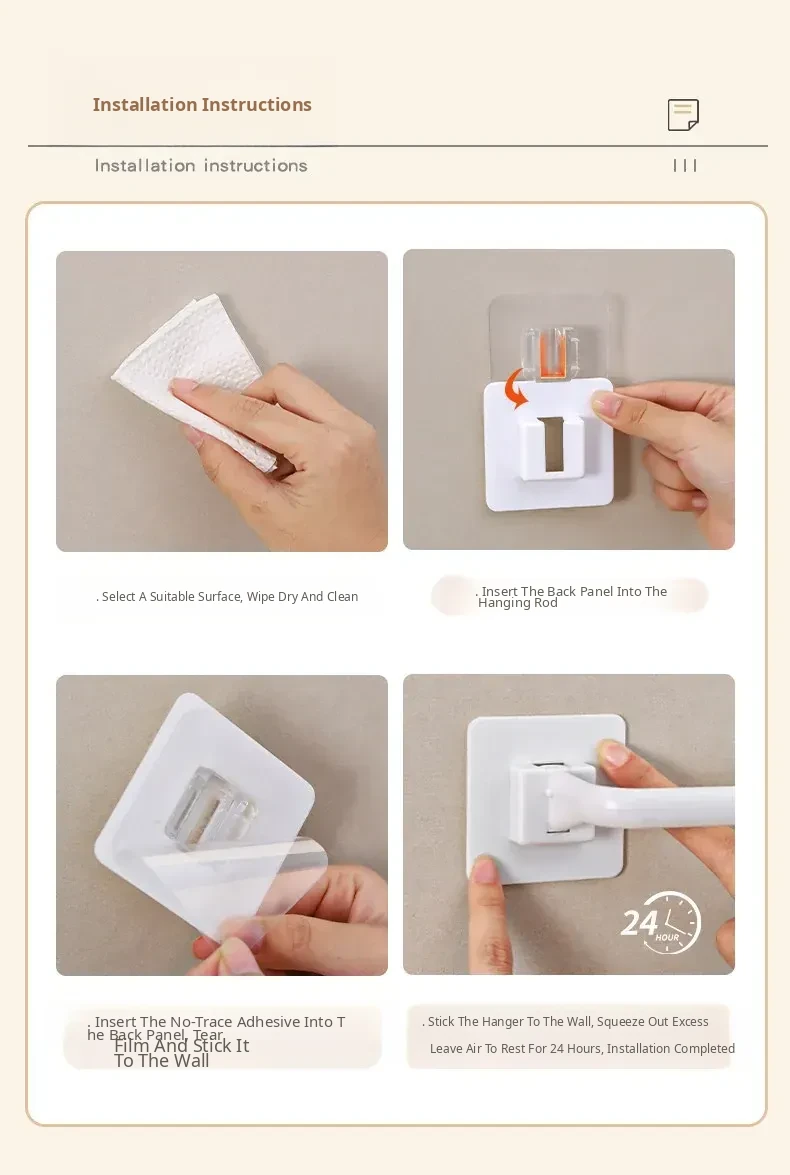 Installation Instructions

Installation instructions

III

. Select A Suitable Surface, Wipe Dry And Clean

. Insert The Back Panel Into The Hanging Rod

24 HOUR

. Insert The No-Trace Adhesive Into The Back Panel, Tear Film And Stick It To The Wall

. Stick The Hanger To The Wall, Squeeze Out Excess Leave Air To Rest For 24 Hours, Installation Completed