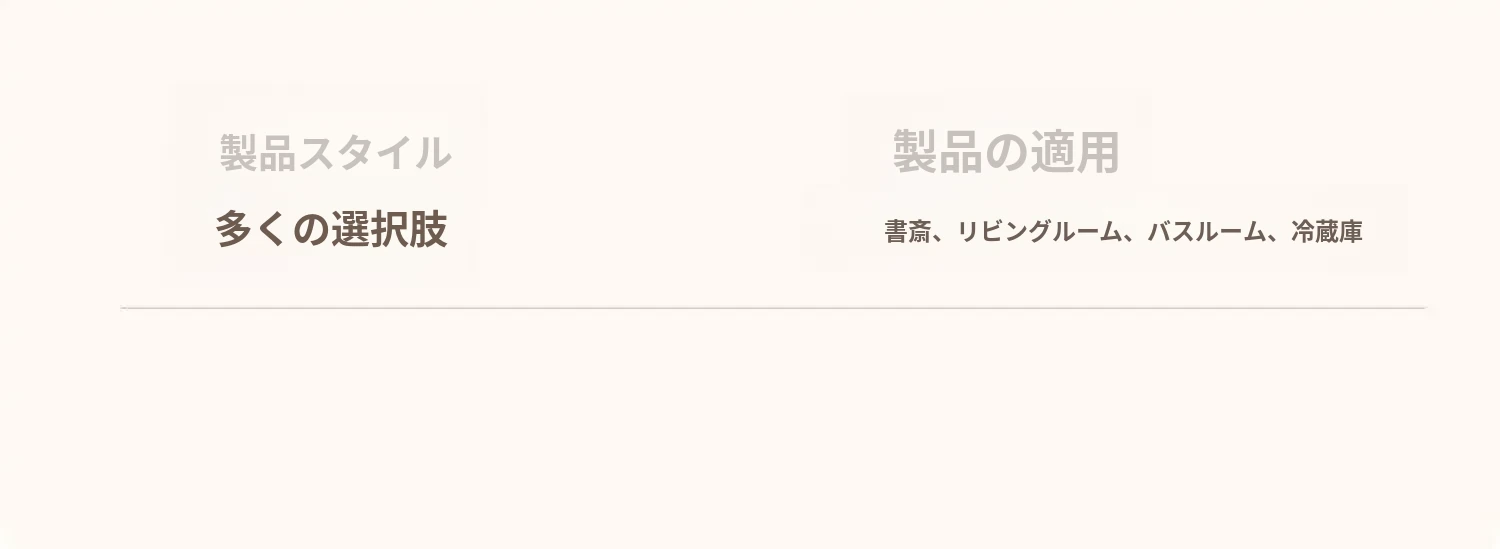 製品スタイル

多くの選択肢

製品の適用

書斎、リビングルーム、バスルーム、冷蔵庫