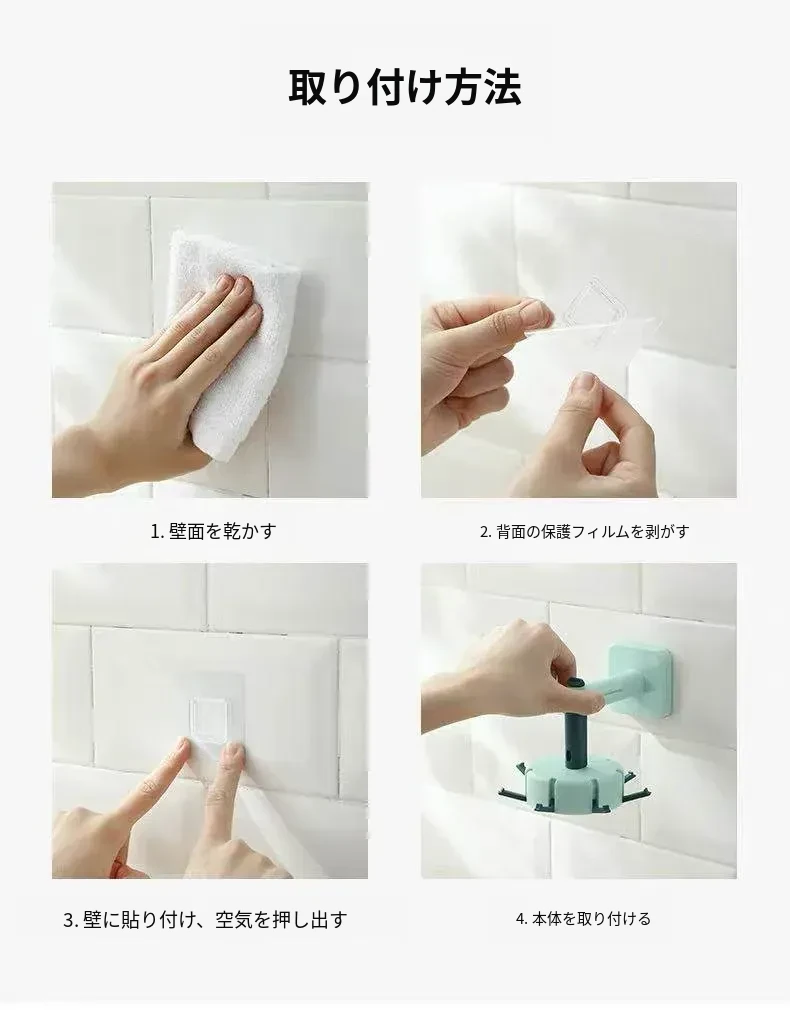 取り付け方法

1. 壁面を乾かす

2. 背面の保護フィルムを剥がす

3. 壁に貼り付け、空気を押し出す

4. 本体を取り付ける